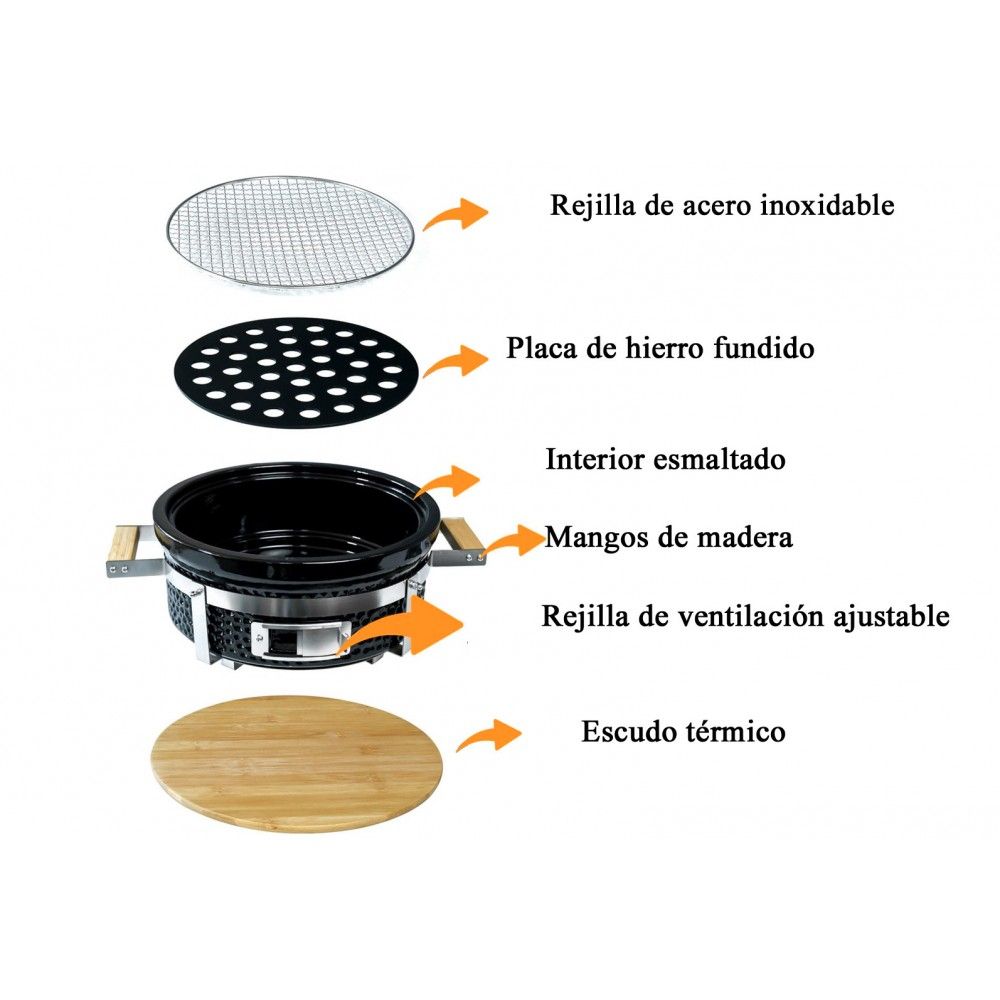 Rejilla de acero inoxidable

Placa de hierro fundido

Interior esmaltado

Mangos de madera

Rejilla de ventilación ajustable

Escudo térmico